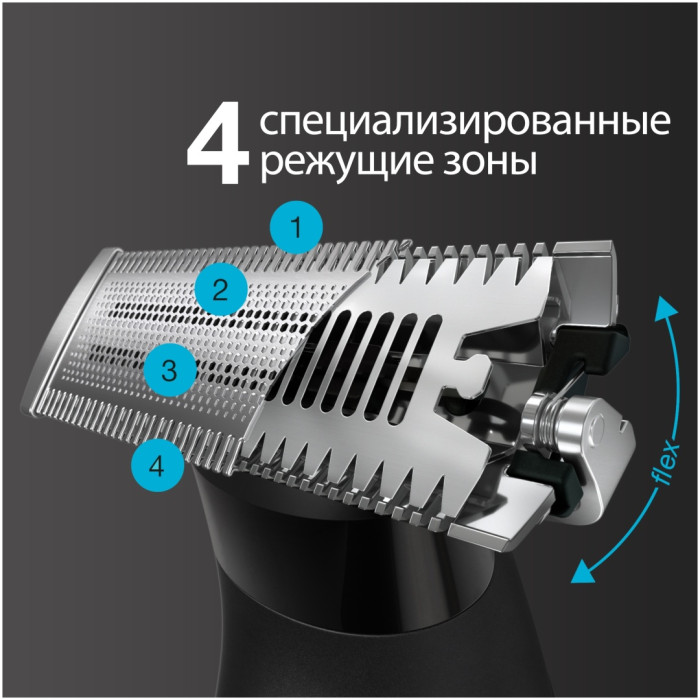 4 специализированные режущие зоны

1

2

3

4

flex