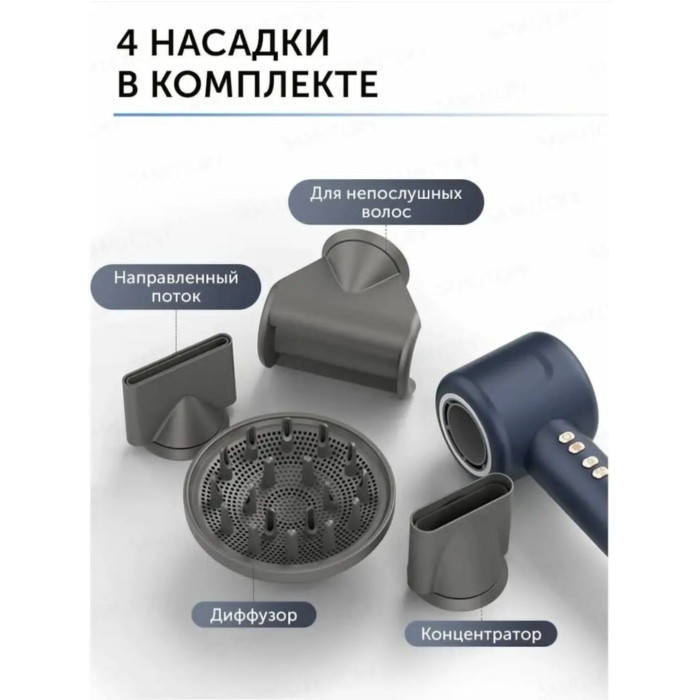 4 НАСАДКИ В КОМПЛЕКТЕ

Для непослушных волос

Направленный поток

Диффузор

Концентратор