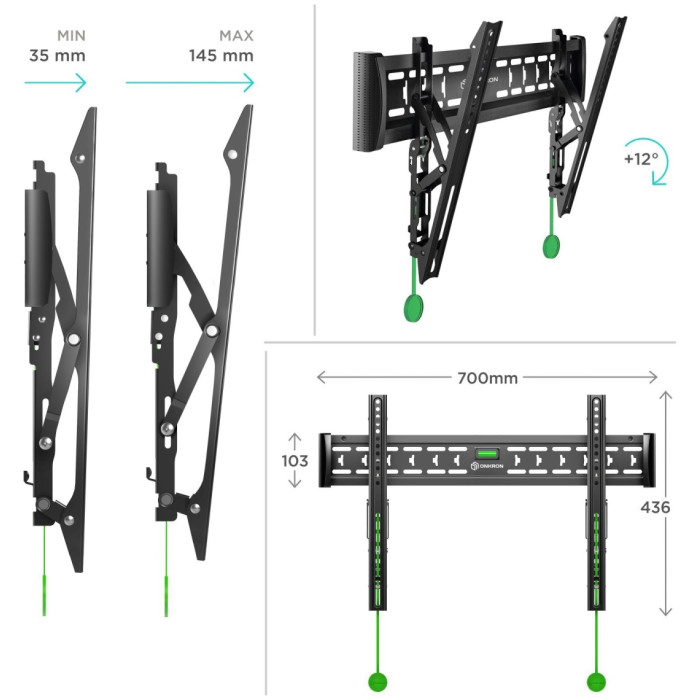 MIN
35 mm

MAX
145 mm

ONKRON

+12°

700mm

103

ONKRON

436