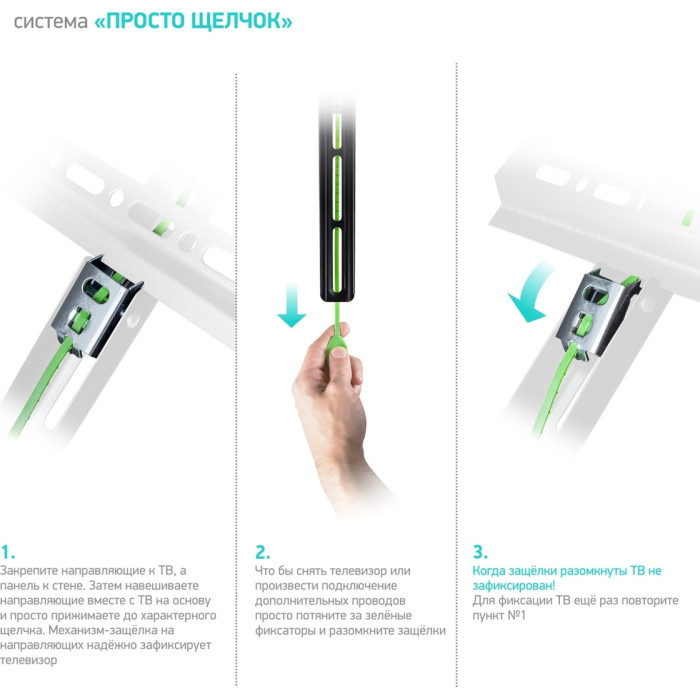 система «ПРОСТО ЩЕЛЧОК»

1.
Закрепите направляющие к ТВ, а панель к стене. Затем навешиваете направляющие вместе с ТВ на основу и просто прижимаете до характерного щелчка. Механизм-защёлка на направляющих надёжно зафиксирует телевизор

2.
Что бы снять телевизор или произвести подключение дополнительных проводов просто потяните за зелёные фиксаторы и разомкните защёлки

3.
Когда защёлки разомкнуты ТВ не зафиксирован!
Для фиксации ТВ ещё раз повторите пункт №1