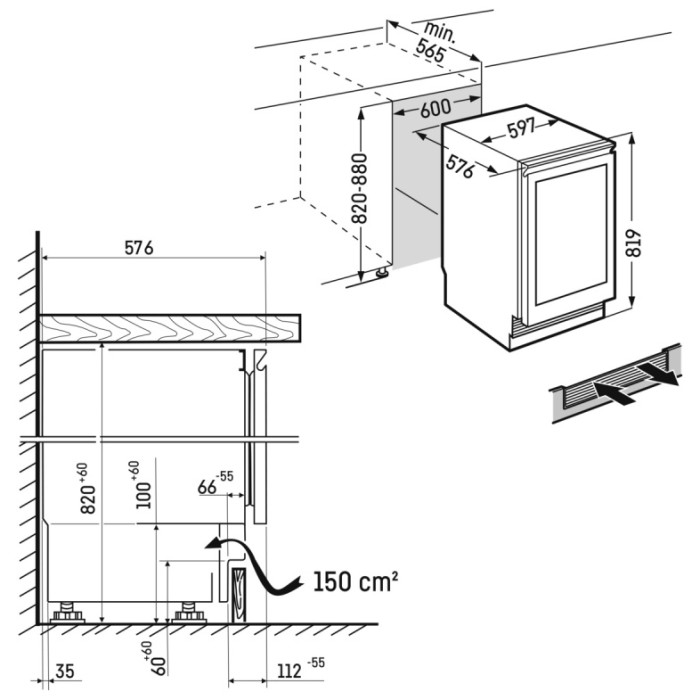 min.
565
600
597
576
820-880
819
576
$820^{+60}$
$100^{+60}$
$66^{-55}$
150 cm²
35
$60^{+60}$
$112^{-55}$