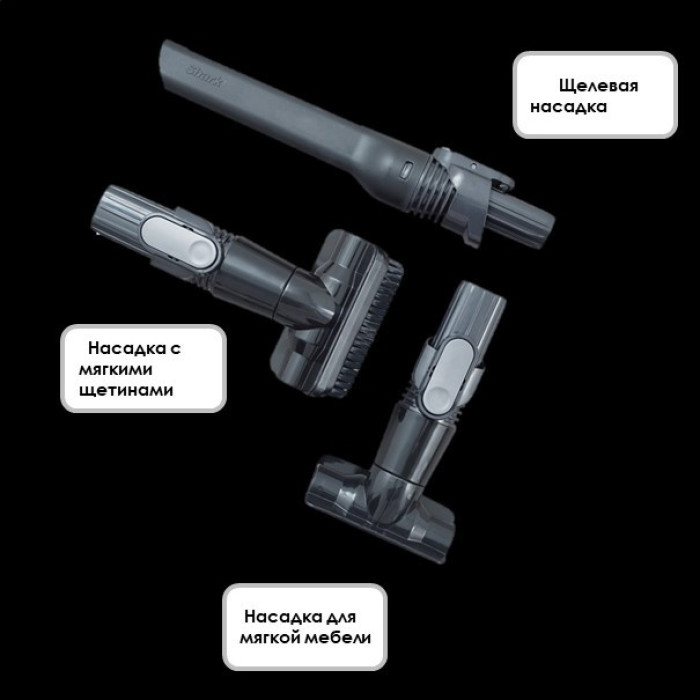 Shark

Щелевая насадка

Насадка с мягкими щетинами

Насадка для мягкой мебели