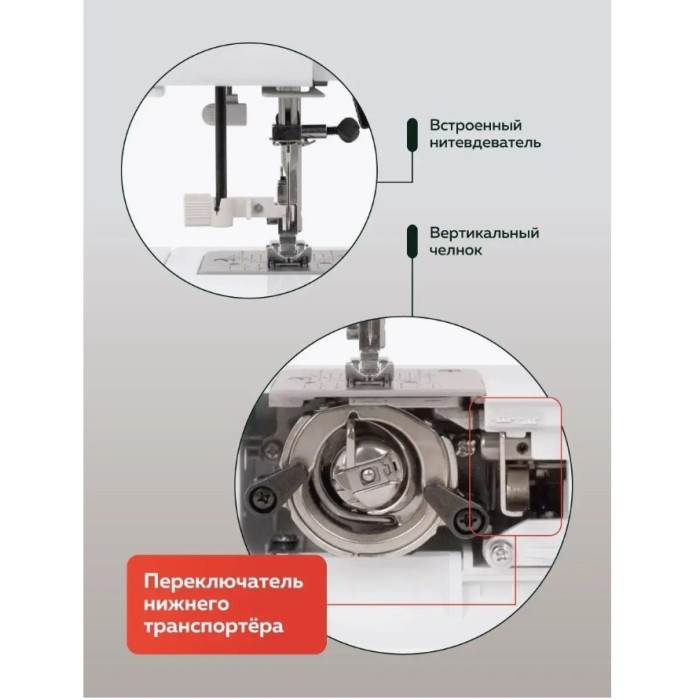 Встроенный нитевдеватель

Вертикальный челнок

Переключатель нижнего транспортёра