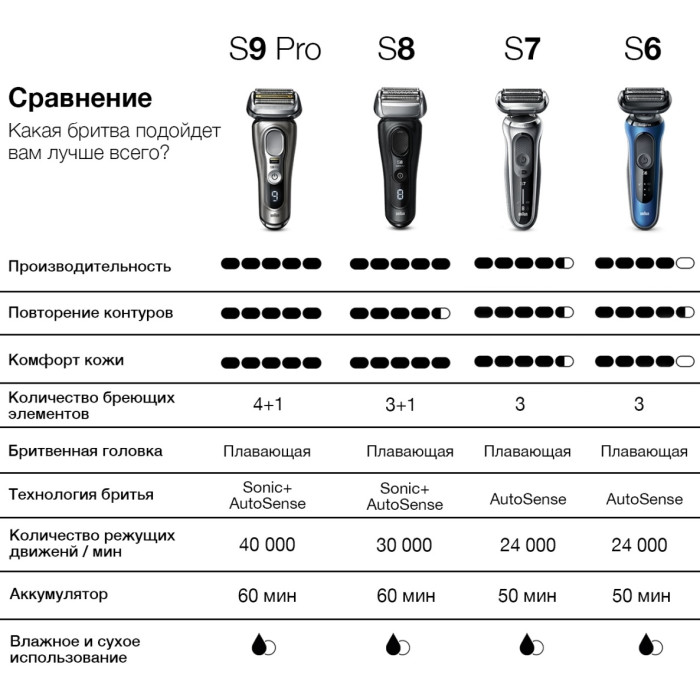 Сравнение
Какая бритва подойдет вам лучше всего?

| | S9 Pro | S8 | S7 | S6 |
|---|---|---|---|---|
| Производительность | | | | |
| Повторение контуров | | | | |
| Комфорт кожи | | | | |
| Количество бреющих элементов | 4+1 | 3+1 | 3 | 3 |
| Бритвенная головка | Плавающая | Плавающая | Плавающая | Плавающая |
| Технология бритья | Sonic+ AutoSense | Sonic+ AutoSense | AutoSense | AutoSense |
| Количество режущих движенй / мин | 40 000 | 30 000 | 24 000 | 24 000 |
| Аккумулятор | 60 мин | 60 мин | 50 мин | 50 мин |
| Влажное и сухое использование | | | | |