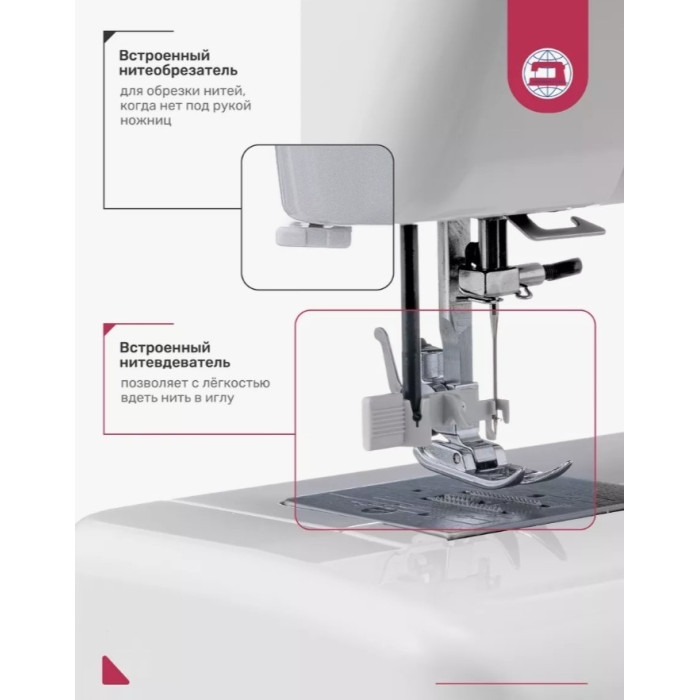 Встроенный нитеобрезатель
для обрезки нитей, когда нет под рукой ножниц

Встроенный нитевдеватель
позволяет с лёгкостью вдеть нить в иглу