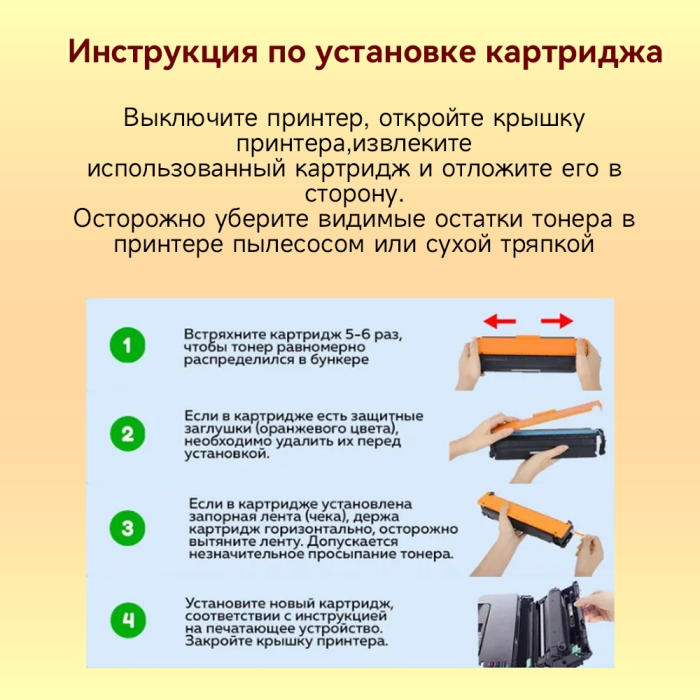 Инструкция по установке картриджа

Выключите принтер, откройте крышку принтера,извлеките использованный картридж и отложите его в сторону.
Осторожно уберите видимые остатки тонера в принтере пылесосом или сухой тряпкой

1

Встряхните картридж 5-6 раз, чтобы тонер равномерно распределился в бункере

2

Если в картридже есть защитные заглушки (оранжевого цвета), необходимо удалить их перед установкой.

3

Если в картридже установлена запорная лента (чека), держа картридж горизонтально, осторожно вытяните ленту. Допускается незначительное просыпание тонера.

4

Установите новый картридж, соответствии с инструкцией на печатающее устройство. Закройте крышку принтера.