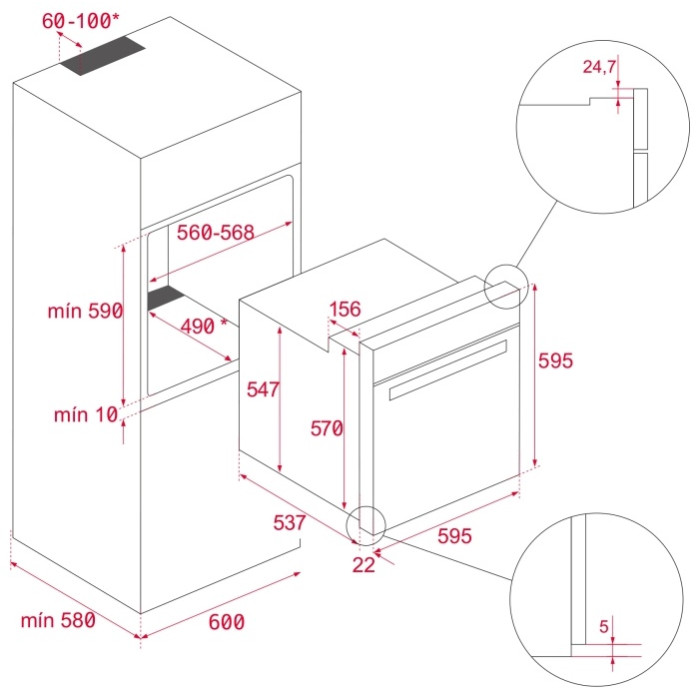 60-100*

24,7

560-568

mín 590

490 *

156

595

547

570

mín 10

537

595

22

5

mín 580

600