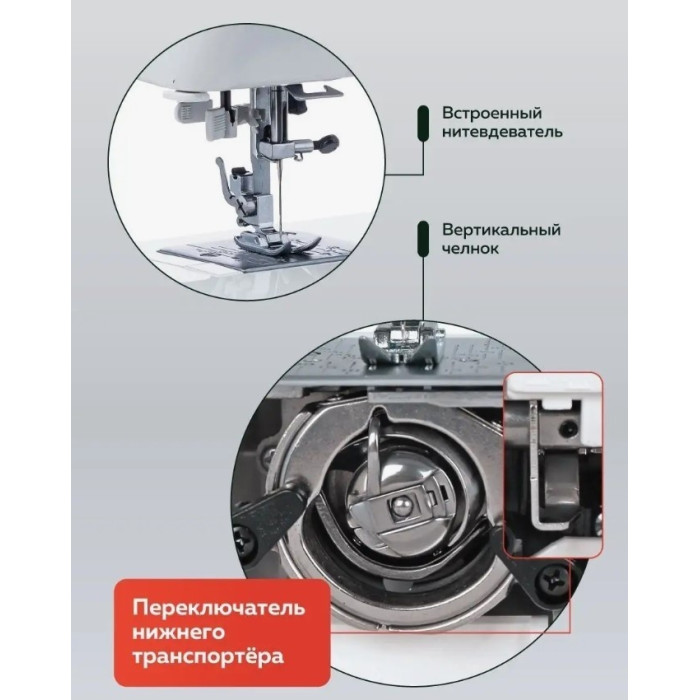 Встроенный нитевдеватель

Вертикальный челнок

Переключатель нижнего транспортёра