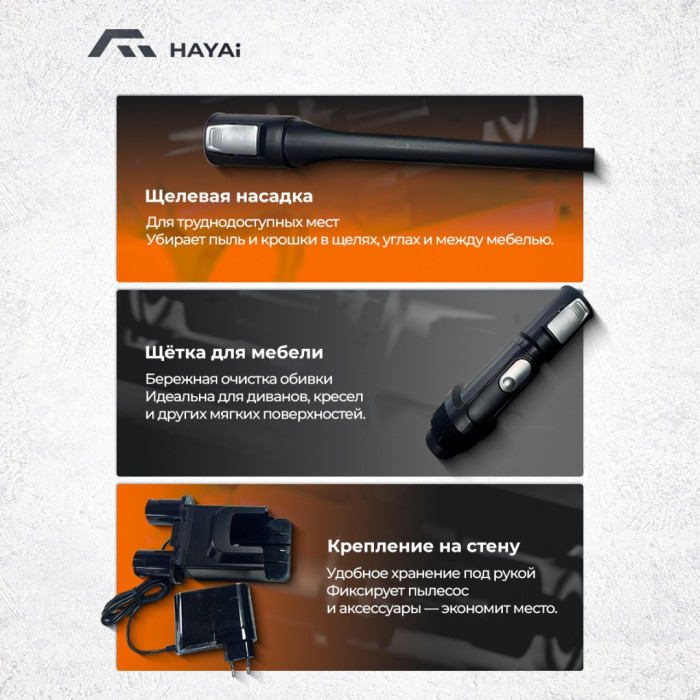 HAYAi

Щелевая насадка

Для труднодоступных мест
Убирает пыль и крошки в щелях, углах и между мебелью.

Щётка для мебели

Бережная очистка обивки
Идеальна для диванов, кресел и других мягких поверхностей.

Крепление на стену

Удобное хранение под рукой
Фиксирует пылесос и аксессуары — экономит место.