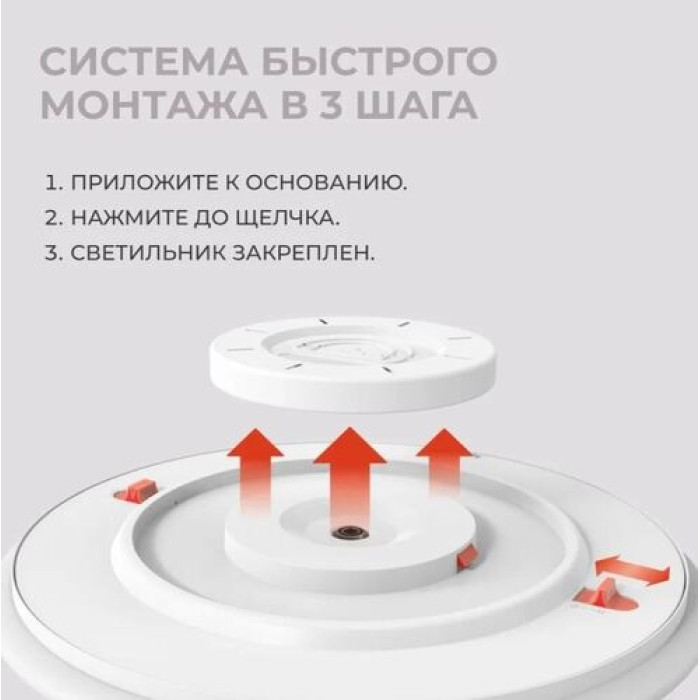 СИСТЕМА БЫСТРОГО МОНТАЖА В 3 ШАГА

1. ПРИЛОЖИТЕ К ОСНОВАНИЮ.
2. НАЖМИТЕ ДО ЩЕЛЧКА.
3. СВЕТИЛЬНИК ЗАКРЕПЛЕН.