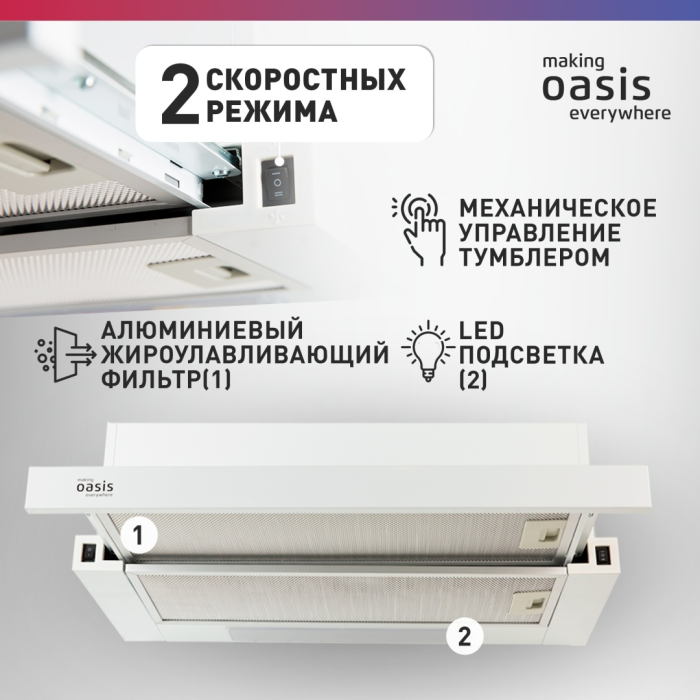 2 СКОРОСТНЫХ РЕЖИМА

making
oasis
everywhere

МЕХАНИЧЕСКОЕ УПРАВЛЕНИЕ ТУМБЛЕРОМ

АЛЮМИНИЕВЫЙ ЖИРОУЛАВЛИВАЮЩИЙ ФИЛЬТР(1)

LED ПОДСВЕТКА (2)

making
oasis
everywhere

1

2