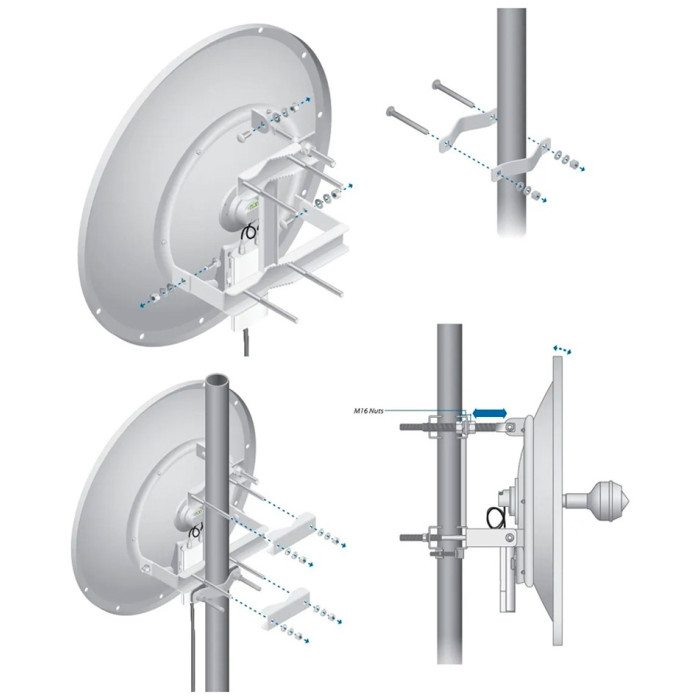 M16 Nuts