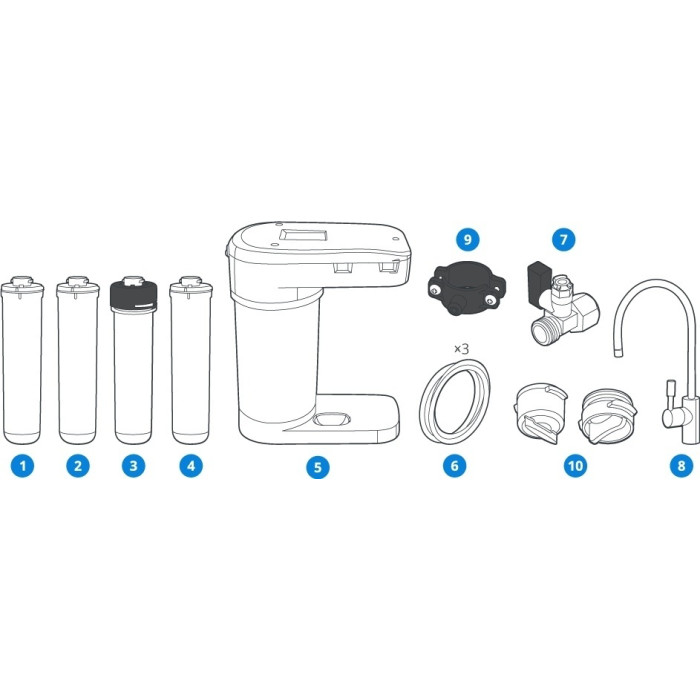 9
7
×3
1
2
3
4
5
6
10
8