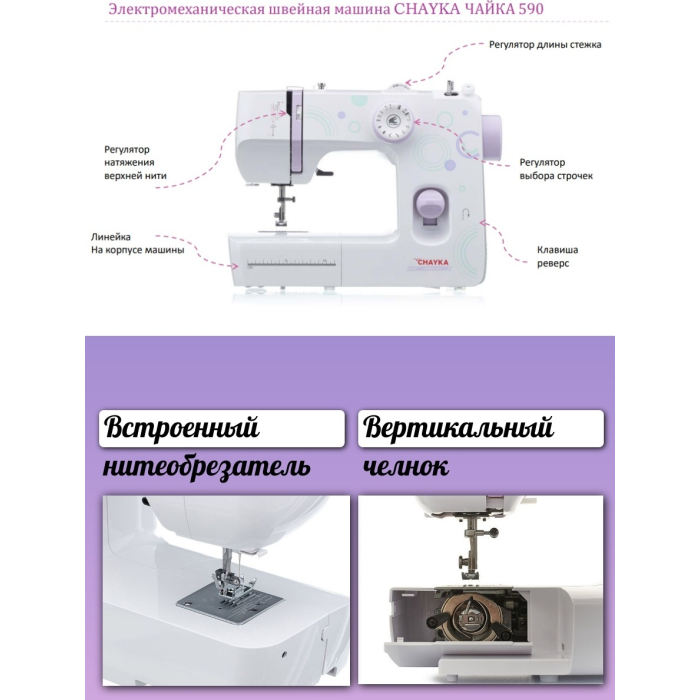 Электромеханическая швейная машина CHAYKA ЧАЙКА 590

Регулятор длины стежка

Регулятор натяжения верхней нити

Регулятор выбора строчек

Линейка На корпусе машины

Клавиша реверс

CHAYKA

Встроенный нитеобрезатель

Вертикальный челнок