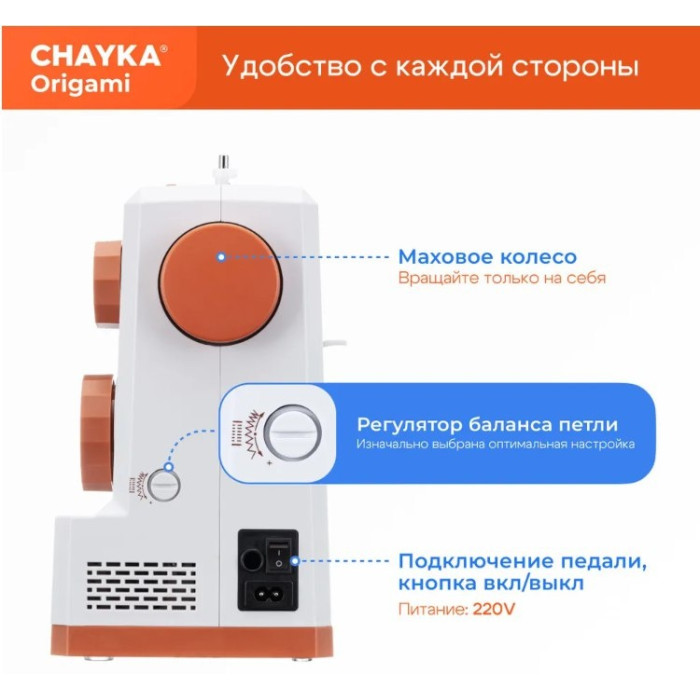 CHAYKA®
Origami

Удобство с каждой стороны

Маховое колесо
Вращайте только на себя

Регулятор баланса петли
Изначально выбрана оптимальная настройка

Подключение педали, кнопка вкл/выкл
Питание: 220V