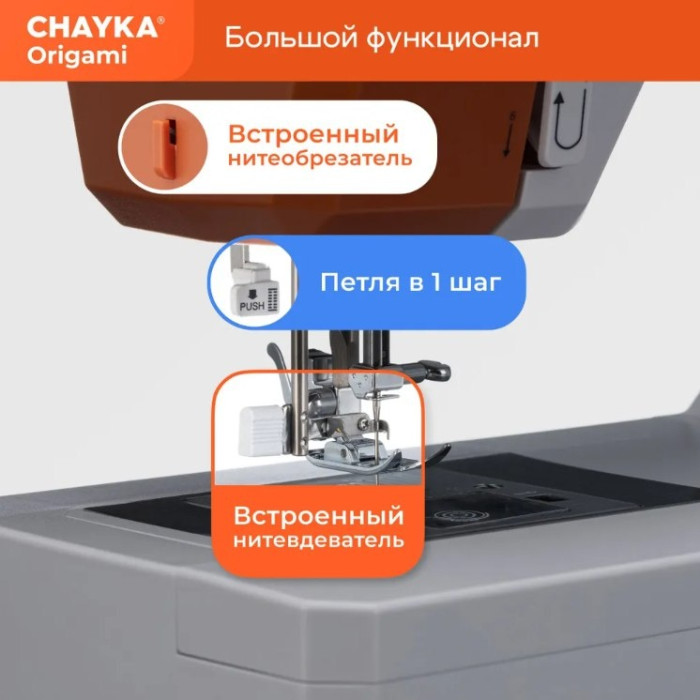 CHAYKA®
Origami

Большой функционал

Встроенный нитеобрезатель

PUSH

Петля в 1 шаг

Встроенный нитевдеватель