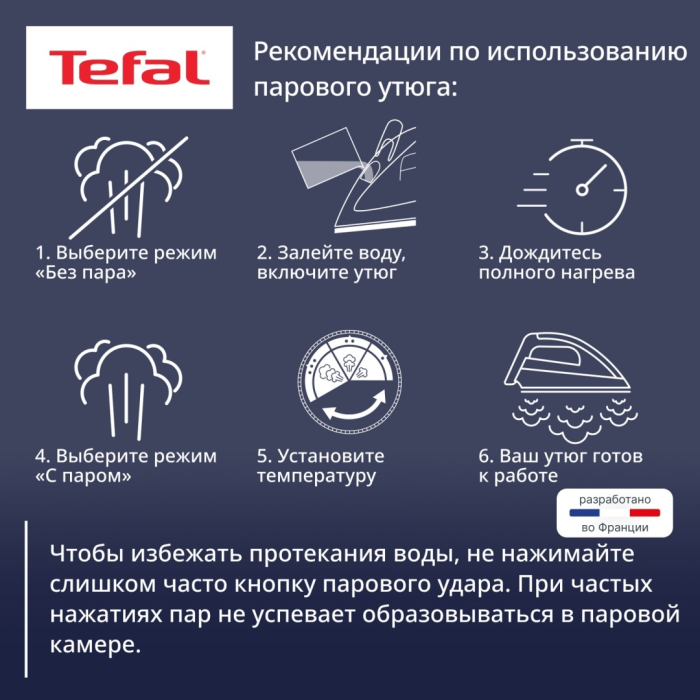 Tefal

Рекомендации по использованию парового утюга:

1. Выберите режим «Без пара»

2. Залейте воду, включите утюг

3. Дождитесь полного нагрева

4. Выберите режим «С паром»

5. Установите температуру

6. Ваш утюг готов к работе

разработано во Франции

Чтобы избежать протекания воды, не нажимайте слишком часто кнопку парового удара. При частых нажатиях пар не успевает образовываться в паровой камере.